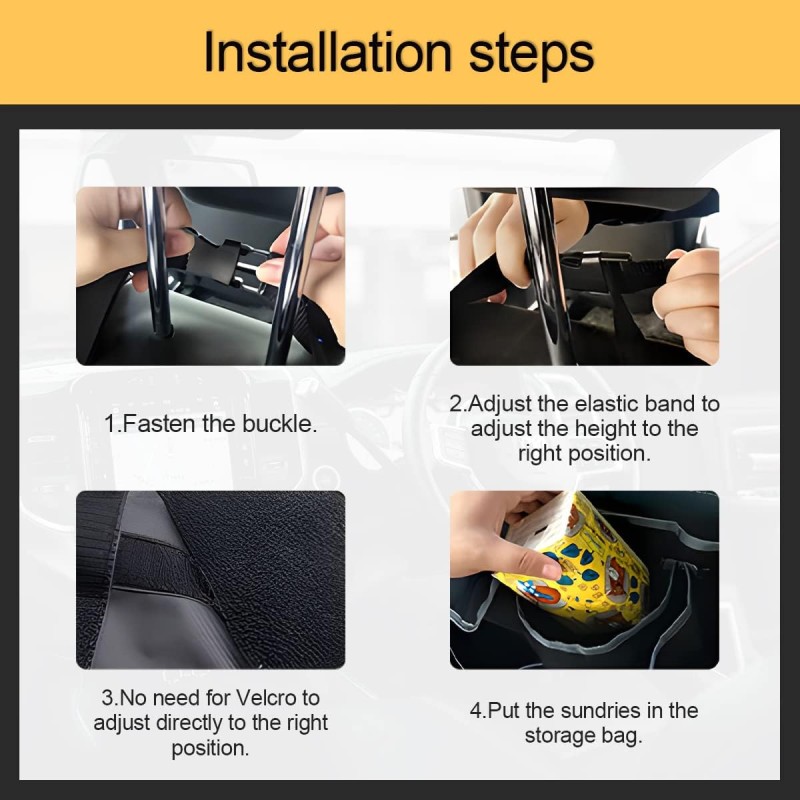 Installation steps

1.Fasten the buckle.

2.Adjust the elastic band to adjust the height to the right position.

3.No need for Velcro to adjust directly to the right position.

4.Put the sundries in the storage bag.